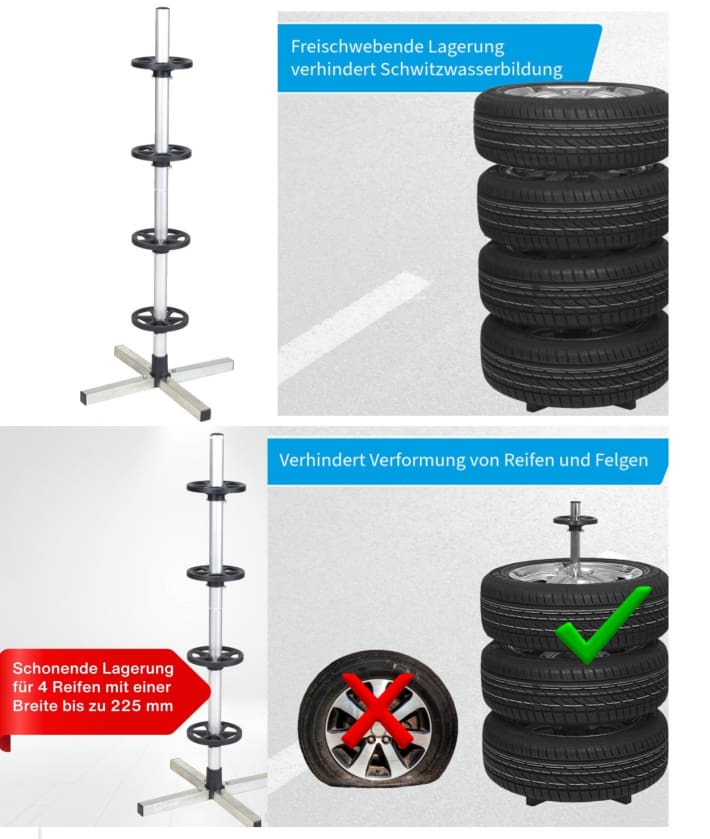 Freischwebende Lagerung verhindert Schwitzwasserbildung

Verhindert Verformung von Reifen und Felgen

Schonende Lagerung für 4 Reifen mit einer Breite bis zu 225 mm